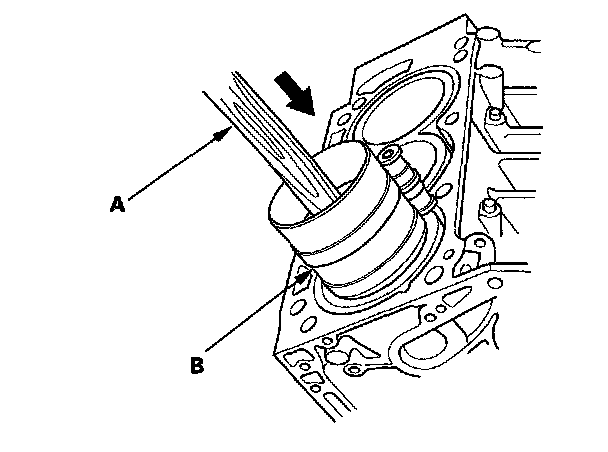 A

B