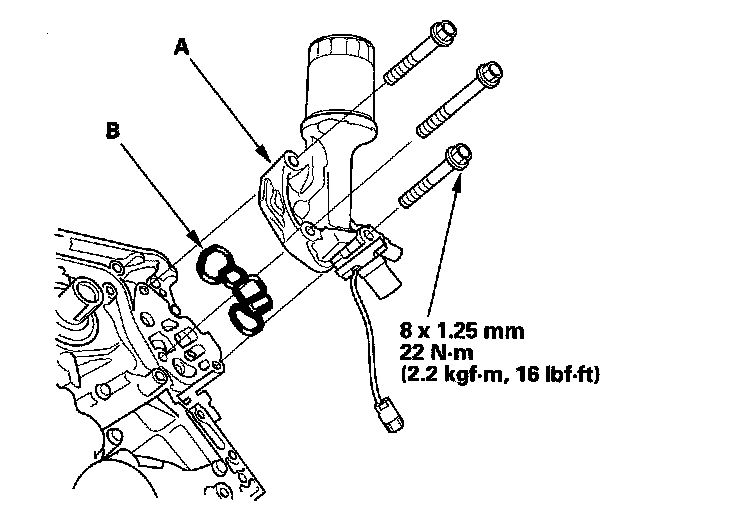 A

B

8 x 1.25 mm
22 N·m
(2.2 kgf·m, 16 lbf·ft)