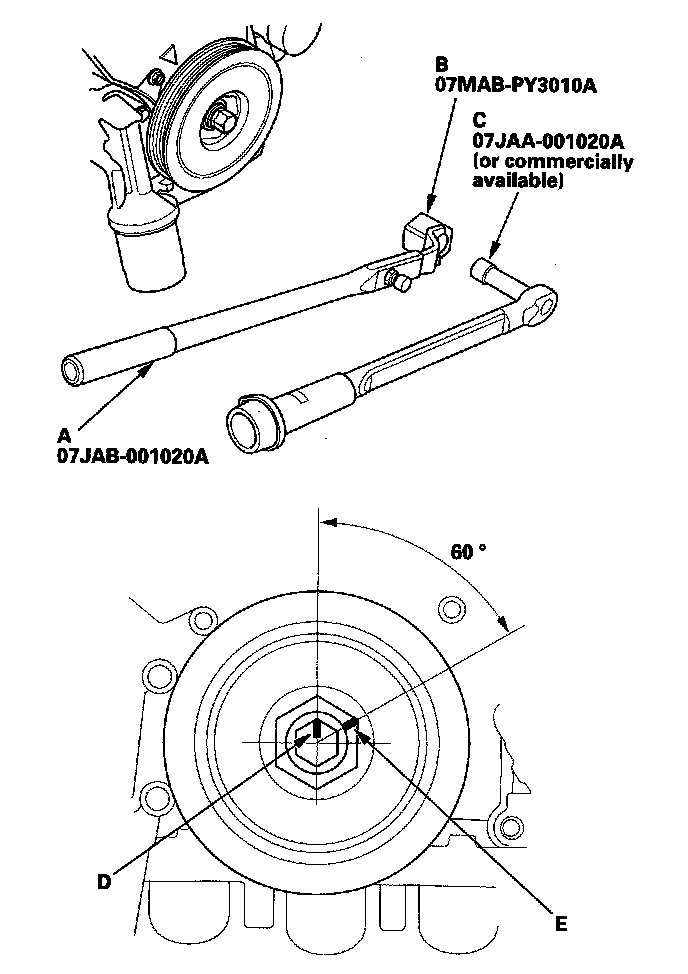 B
07MAB-PY3010A

C
07JAA-001020A
(or commercially available)

A
07JAB-001020A

60 °

D

E