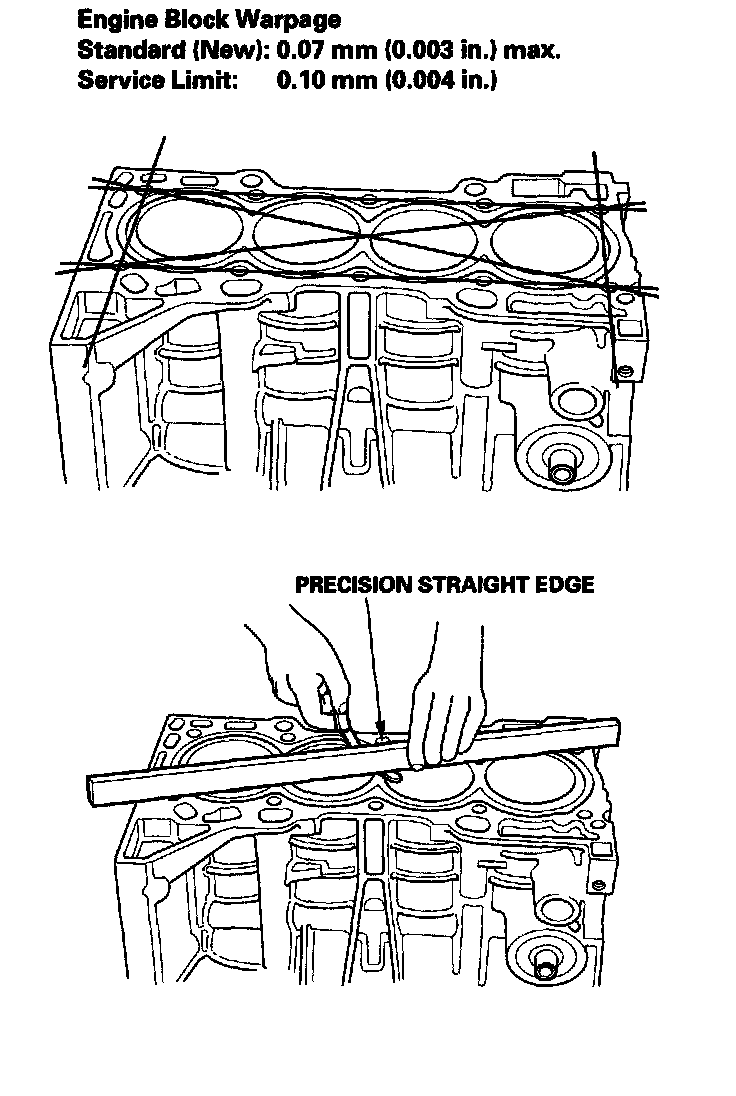 Engine Block Warpage
Standard (New): 0.07 mm (0.003 in.) max.
Service Limit: 0.10 mm (0.004 in.)

PRECISION STRAIGHT EDGE