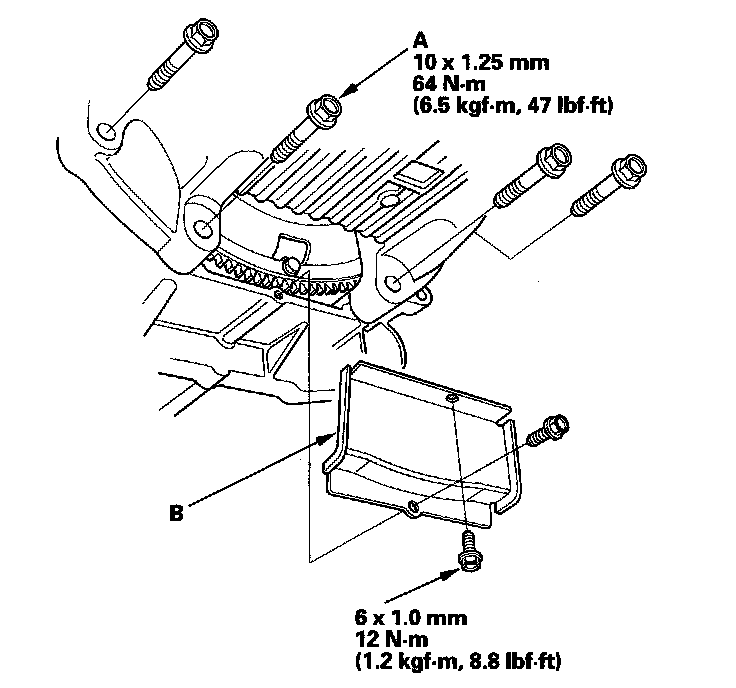 A
10 x 1.25 mm
64 N·m
(6.5 kgf·m, 47 lbf·ft)

B

6 x 1.0 mm
12 N·m
(1.2 kgf·m, 8.8 lbf·ft)