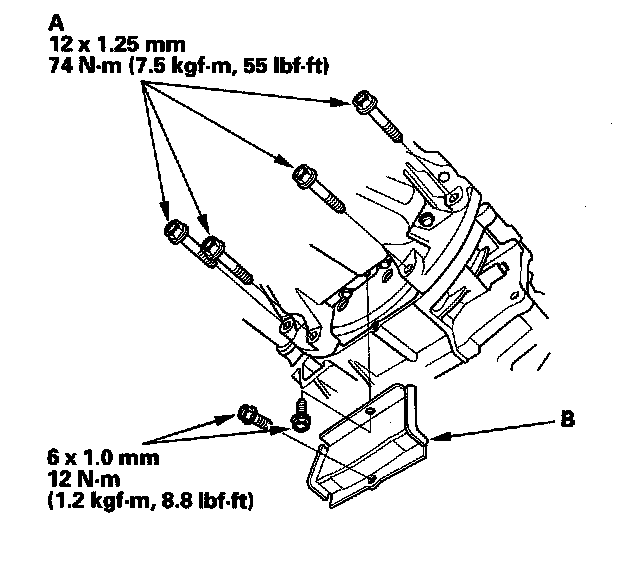 A
12 x 1.25 mm
74 N·m (7.5 kgf·m, 55 lbf·ft)

B

6 x 1.0 mm
12 N·m
(1.2 kgf·m, 8.8 lbf·ft)