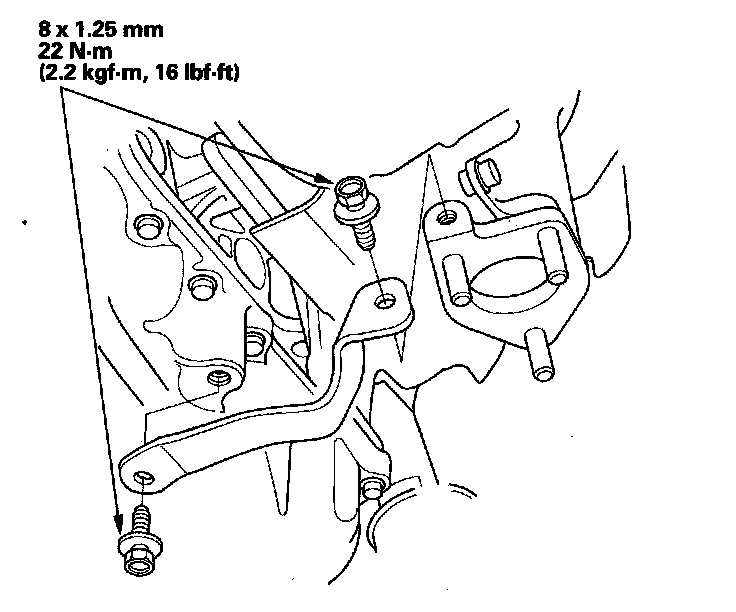 8 x 1.25 mm
22 N·m
(2.2 kgf·m, 16 lbf·ft)