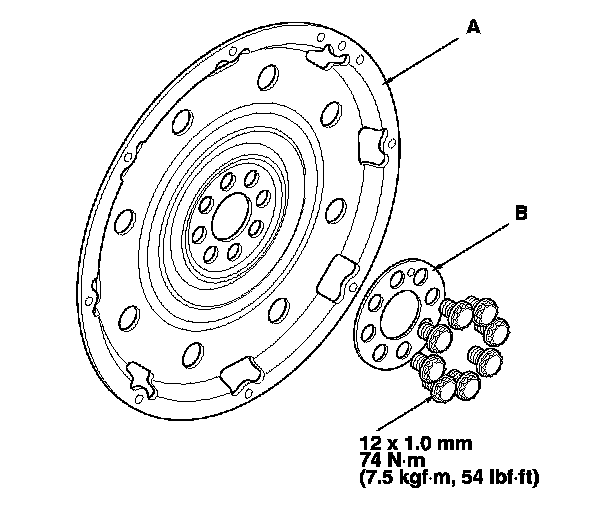 A

B

12 x 1.0 mm
74 N·m
(7.5 kgf·m, 54 lbf·ft)