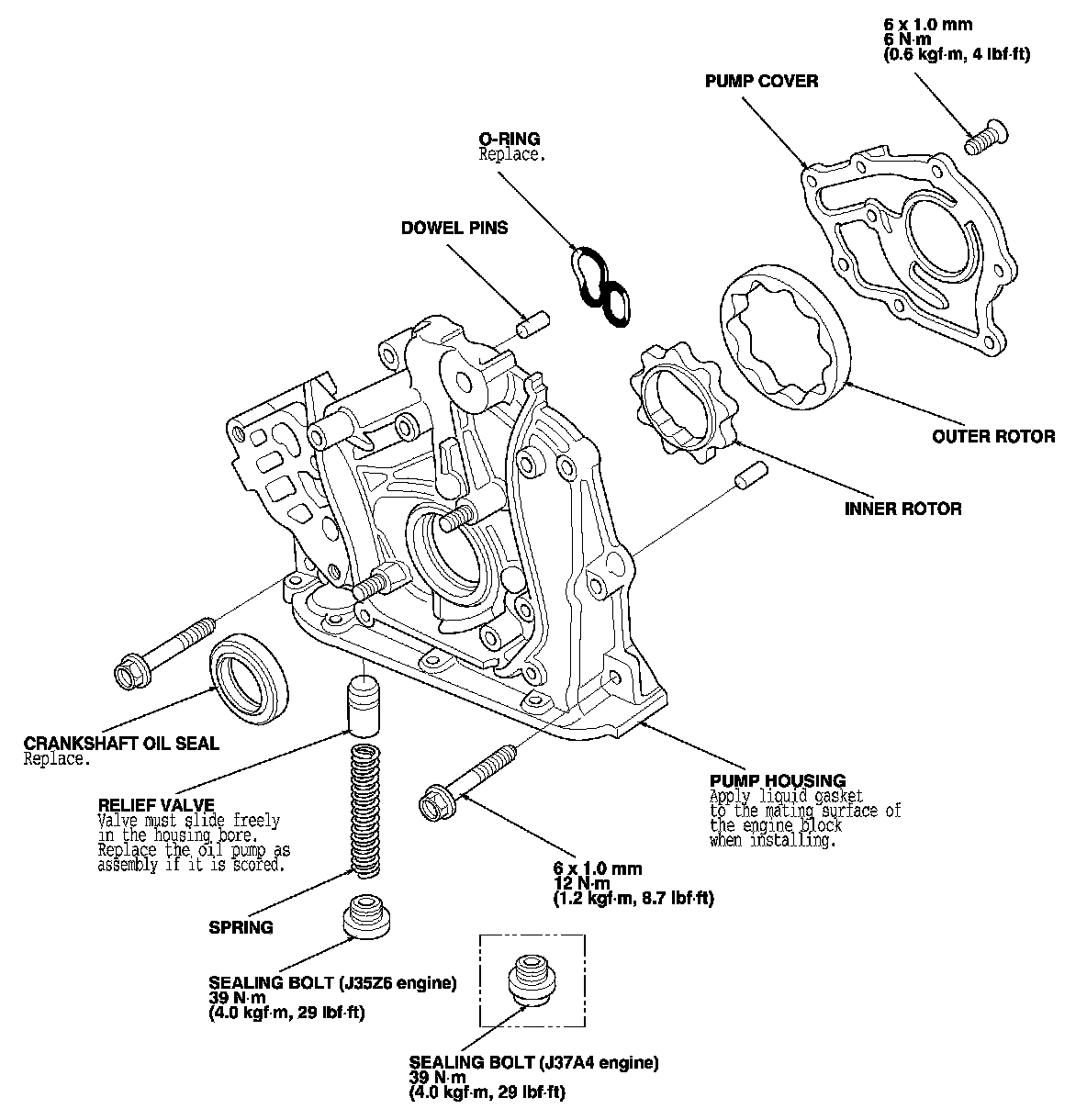 6 x 1.0 mm
6 N·m
(0.6 kgf·m, 4 lbf·ft)

PUMP COVER

O-RING
Replace.

DOWEL PINS

OUTER ROTOR

INNER ROTOR

CRANKSHAFT OIL SEAL
Replace.

RELIEF VALVE
Valve must slide freely in the housing bore. Replace the oil pump as assembly if it is scored.

PUMP HOUSING
Apply liquid gasket to the mating surface of the engine block when installing.

6 x 1.0 mm
12 N·m
(1.2 kgf·m, 8.7 lbf·ft)

SPRING

SEALING BOLT (J35Z6 engine)
39 N·m
(4.0 kgf·m, 29 lbf·ft)

SEALING BOLT (J37A4 engine)
39 N·m
(4.0 kgf·m, 29 lbf·ft)