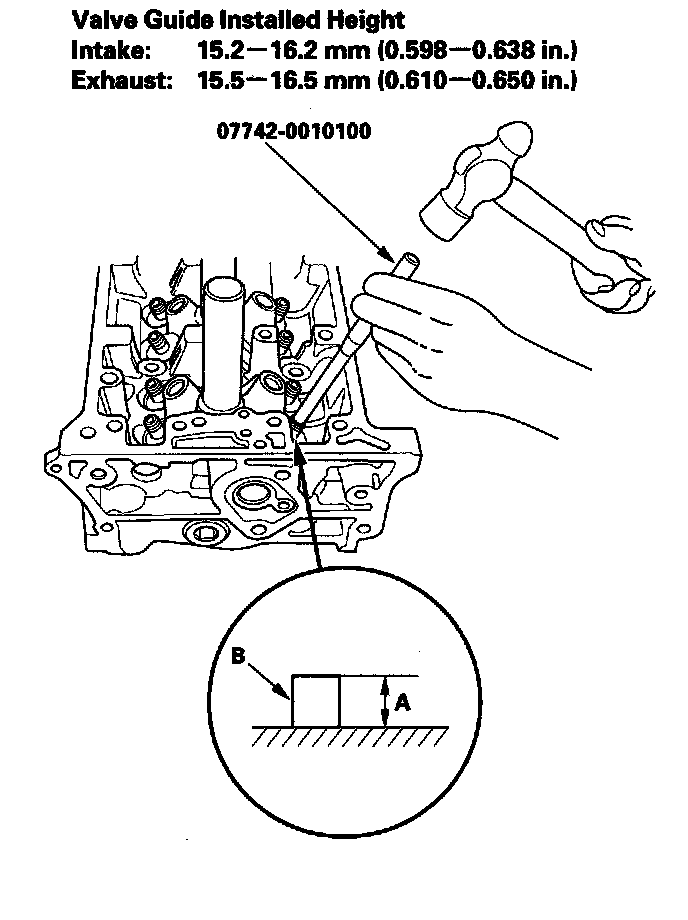 Valve Guide Installed Height
Intake: 15.2—16.2 mm (0.598—0.638 in.)
Exhaust: 15.5—16.5 mm (0.610—0.650 in.)

07742-0010100

B

A