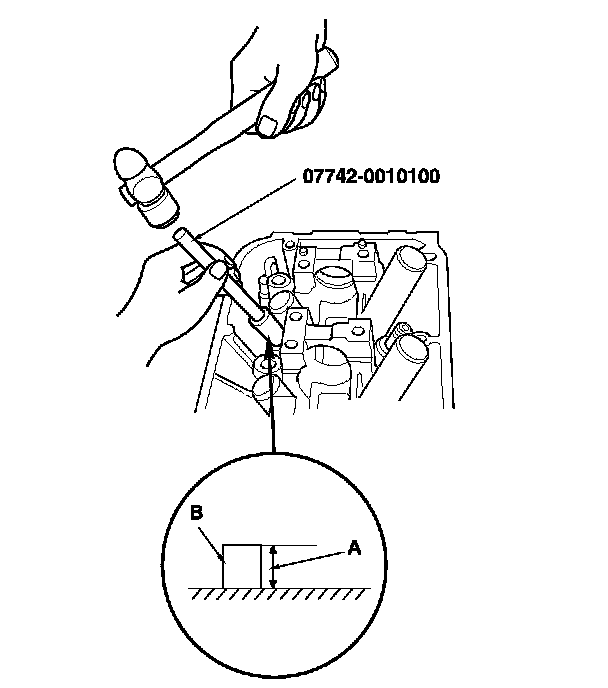 07742-0010100

B

A