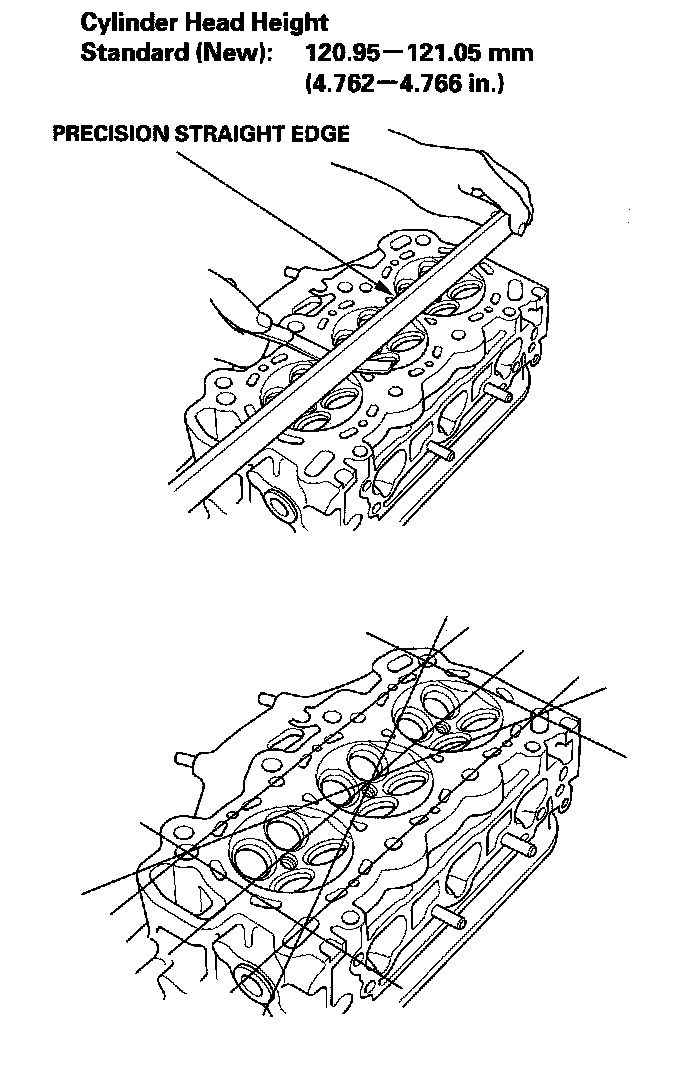 Cylinder Head Height
Standard (New): 120.95—121.05 mm (4.762—4.766 in.)

PRECISION STRAIGHT EDGE