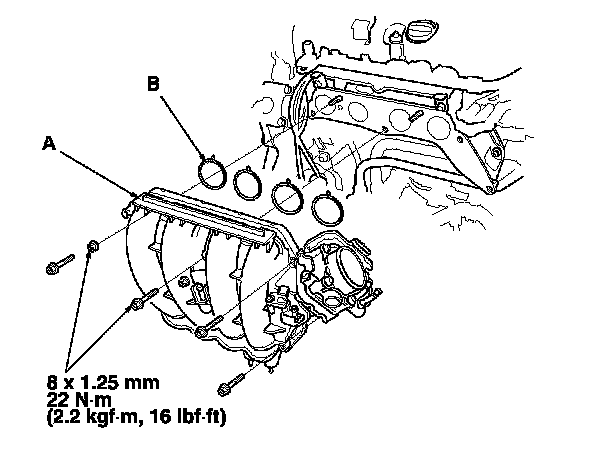 B

A

8 x 1.25 mm
22 N·m
(2.2 kgf·m, 16 lbf·ft)