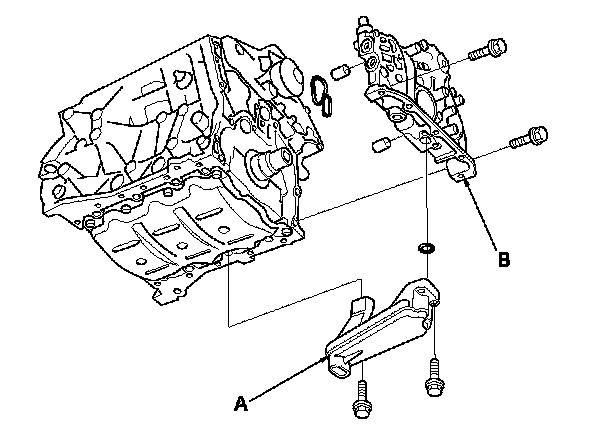 B

A