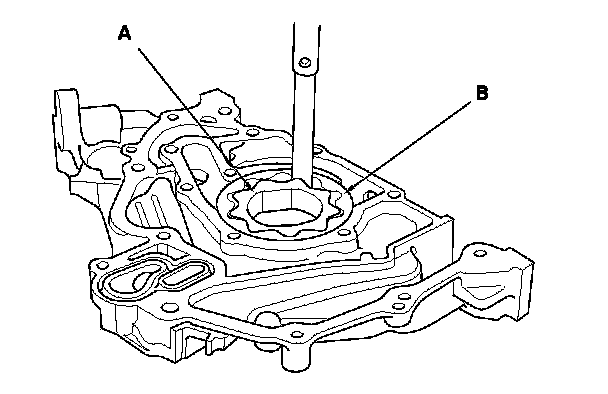 A

B