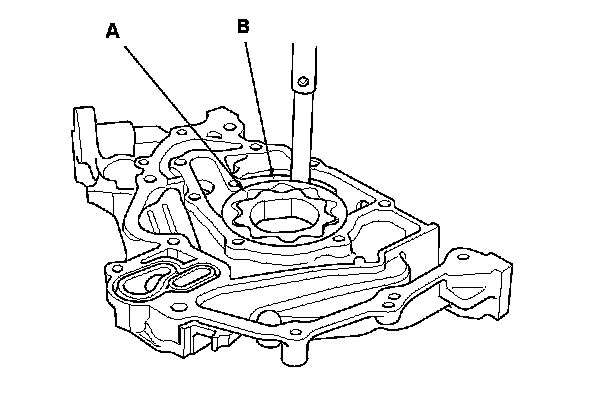 A
B