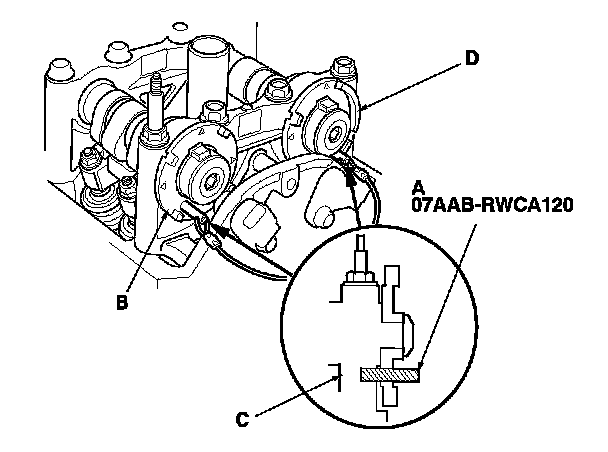 D

A
07AAB-RWCA120

B

C