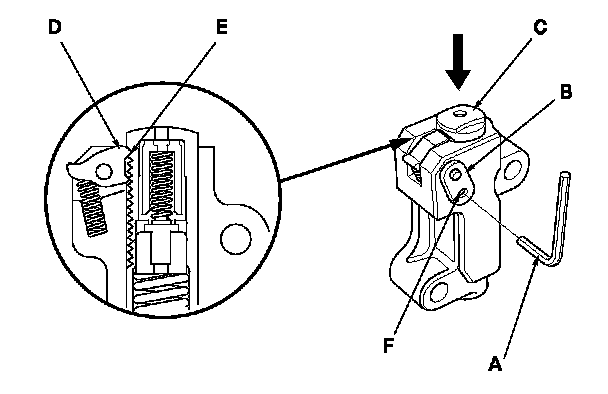 D
E
C
B
F
A