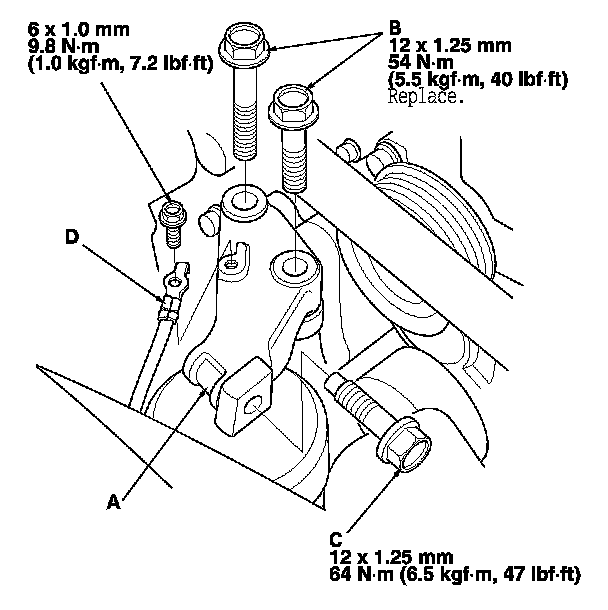 6 x 1.0 mm
9.8 N·m
(1.0 kgf·m, 7.2 lbf·ft)

B
12 x 1.25 mm
54 N·m
(5.5 kgf·m, 40 lbf·ft)
Replace.

D

A

C
12 x 1.25 mm
64 N·m (6.5 kgf·m, 47 lbf·ft)