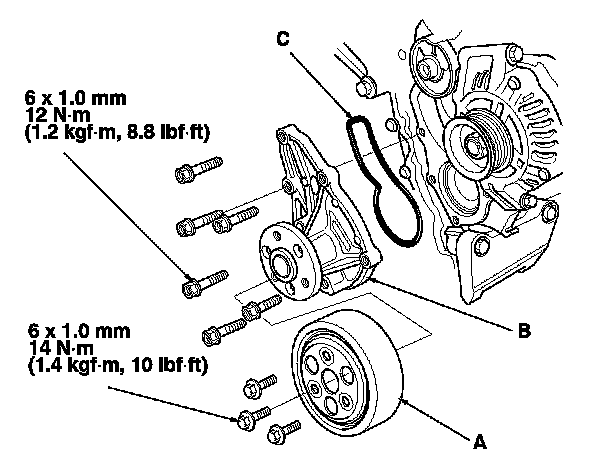 C

6 x 1.0 mm
12 N·m
(1.2 kgf·m, 8.8 lbf·ft)

B

6 x 1.0 mm
14 N·m
(1.4 kgf·m, 10 lbf·ft)

A