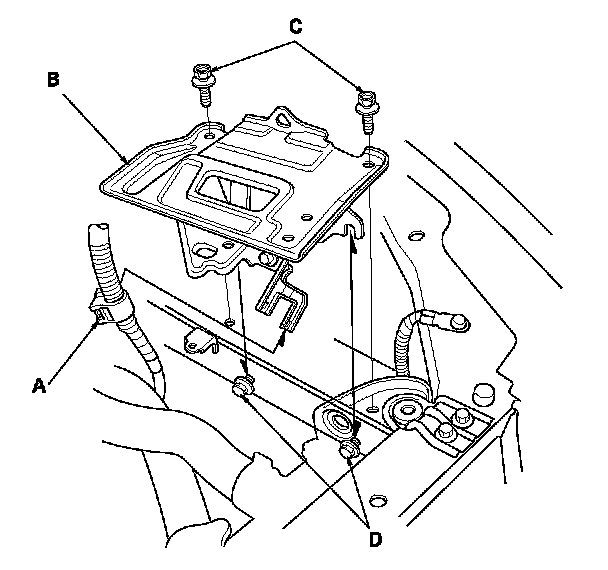 C
B
A
D