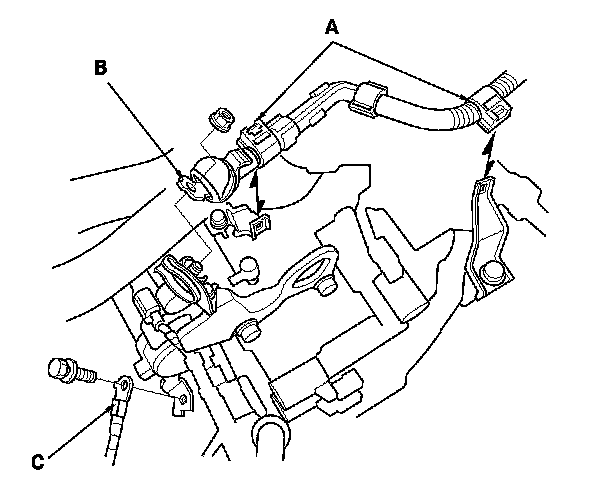 A
B
C