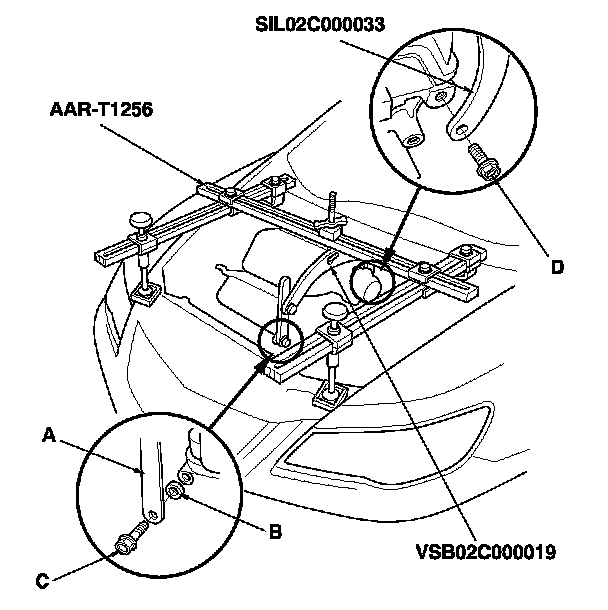 SIL02C000033

AAR-T1256

D

A

B

C

VSB02C000019