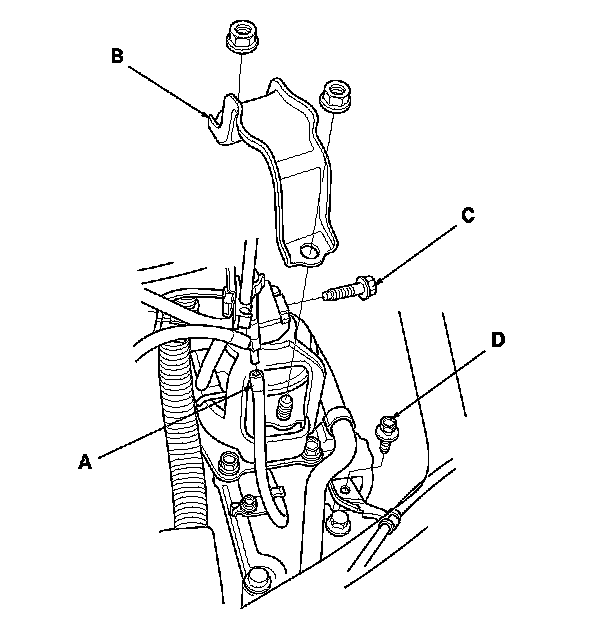 B

C

D

A