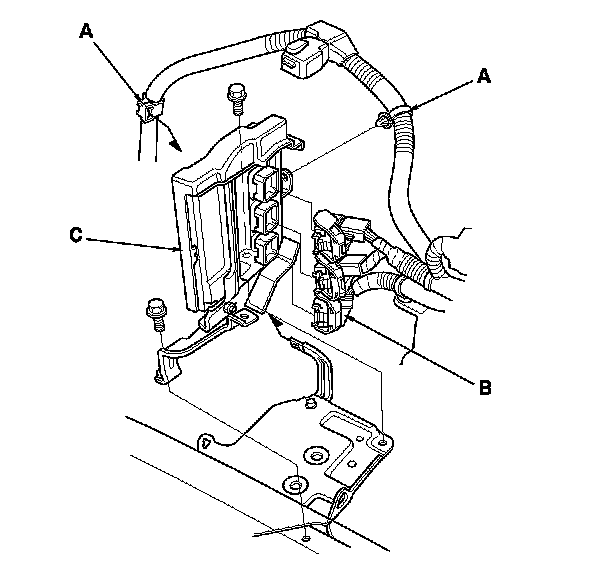 A
A
C
B