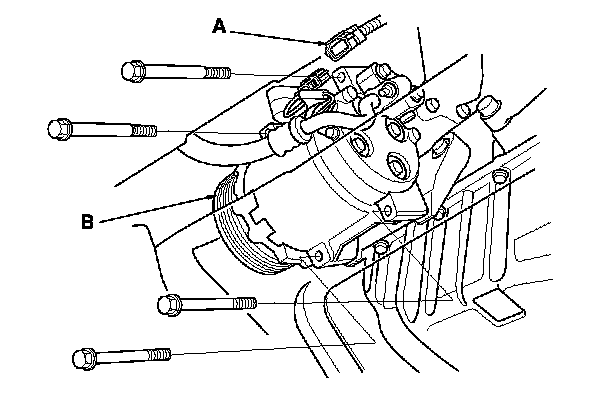 A
B