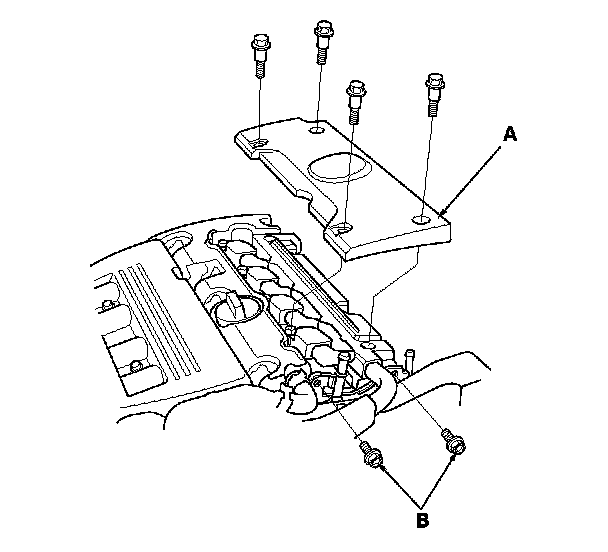 A

B