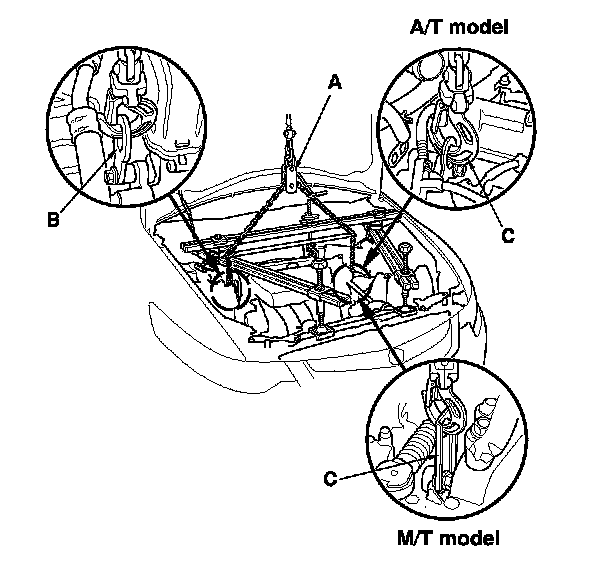 A/T model

A

B

C

C

M/T model