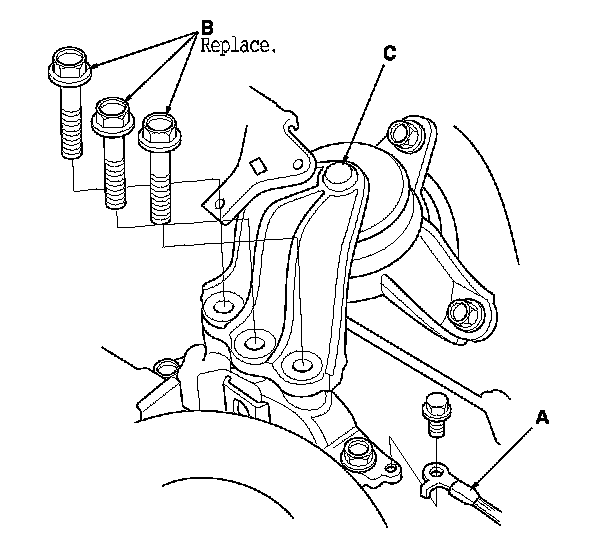 B
Replace.
C
A