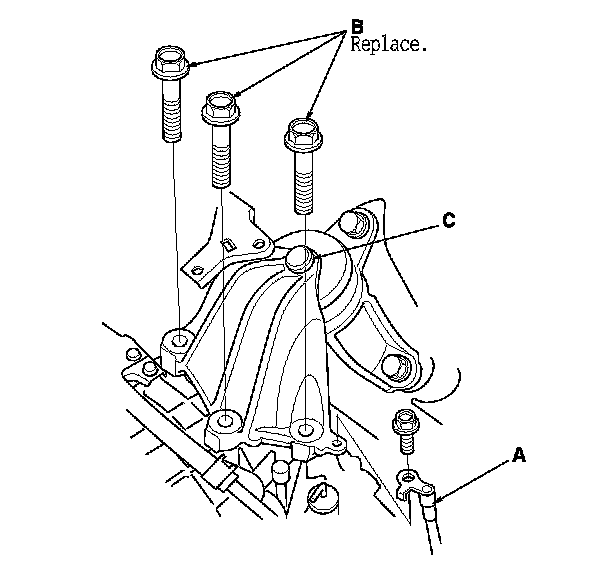 B
Replace.

C

A