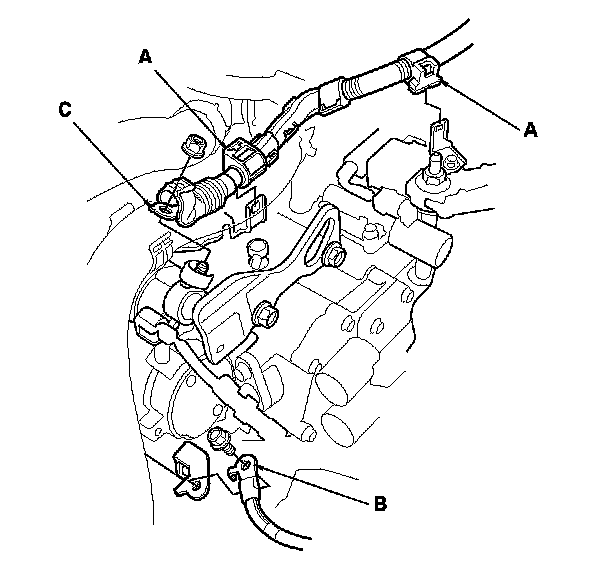 A
C
A
B