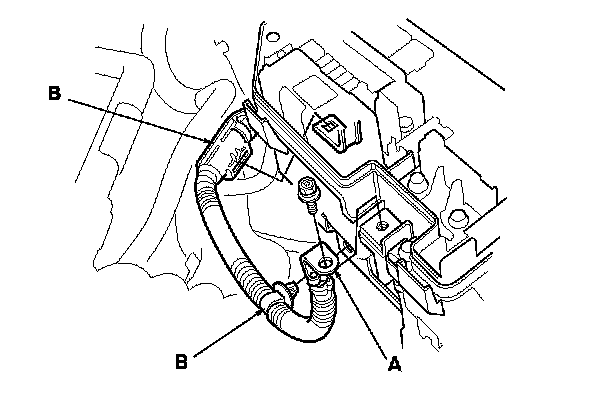 B

B

A