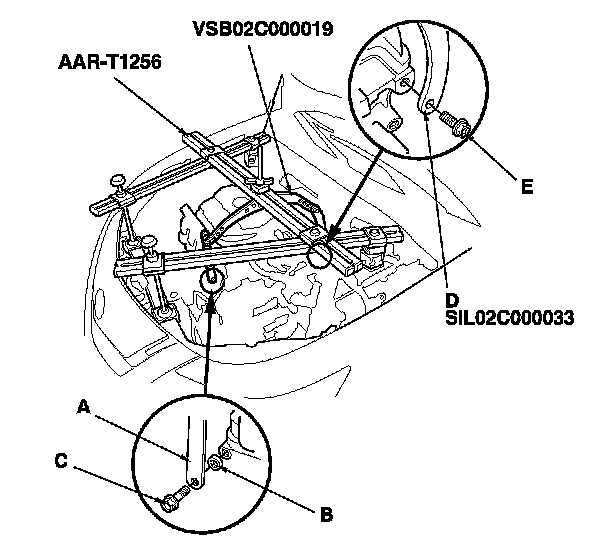 VSB02C000019
AAR-T1256
E
D
SIL02C000033
A
C
B