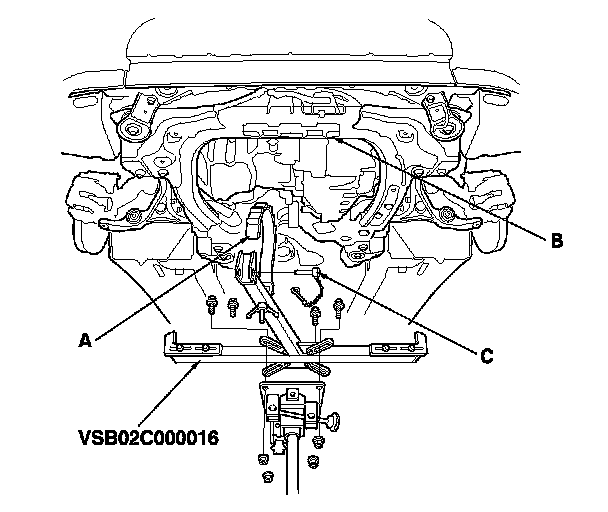 B

A

C

VSB02C000016