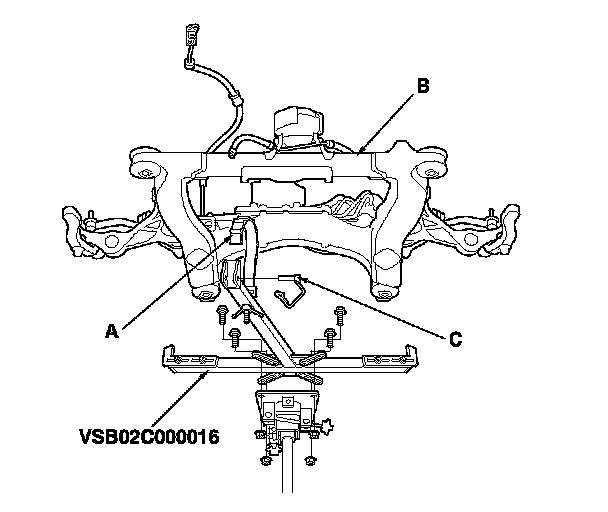 B

A

C

VSB02C000016