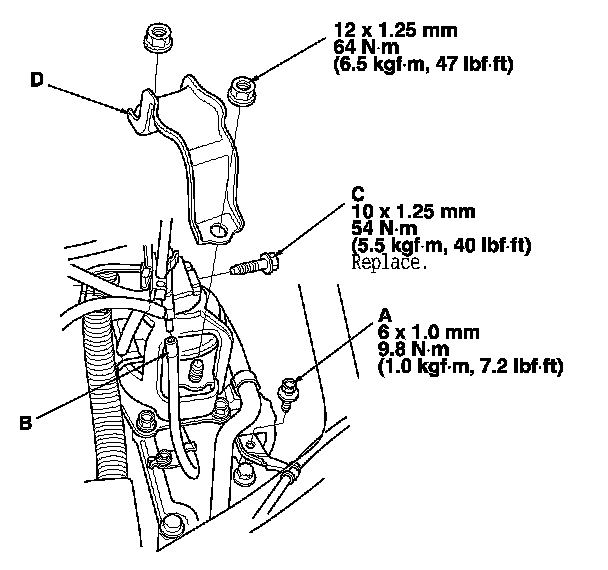 12 x 1.25 mm
64 N·m
(6.5 kgf·m, 47 lbf·ft)

D

C
10 x 1.25 mm
54 N·m
(5.5 kgf·m, 40 lbf·ft)
Replace.

A
6 x 1.0 mm
9.8 N·m
(1.0 kgf·m, 7.2 lbf·ft)

B