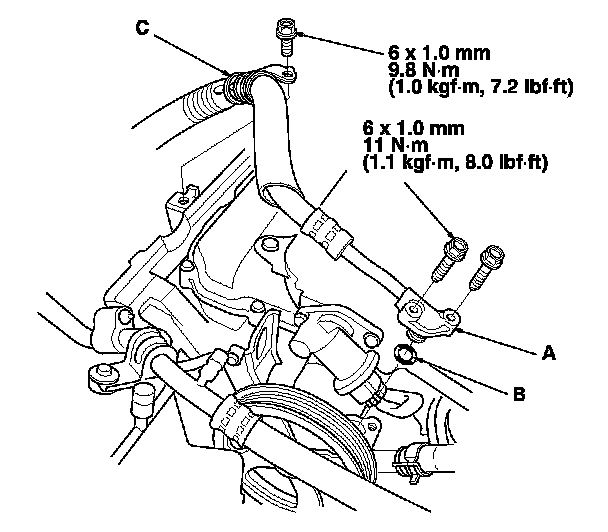 C

6 x 1.0 mm
9.8 N·m
(1.0 kgf·m, 7.2 lbf·ft)

6 x 1.0 mm
11 N·m
(1.1 kgf·m, 8.0 lbf·ft)

A

B