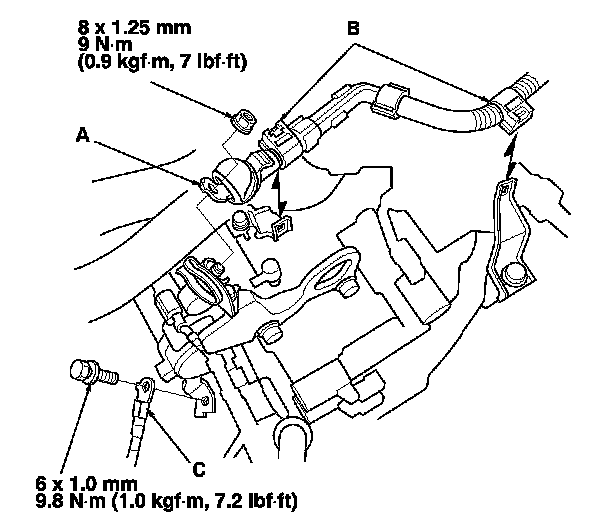 8 x 1.25 mm
9 N·m
(0.9 kgf·m, 7 lbf·ft)

B

A

C

6 x 1.0 mm
9.8 N·m (1.0 kgf·m, 7.2 lbf·ft)