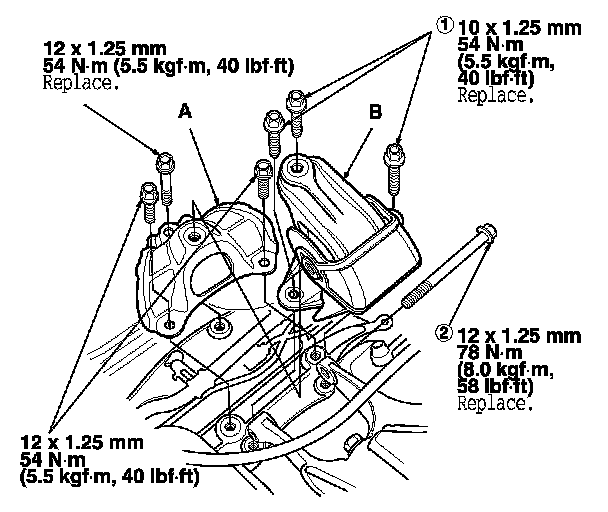 12 x 1.25 mm
54 N·m (5.5 kgf·m, 40 lbf·ft)
Replace.

① 10 x 1.25 mm
54 N·m
(5.5 kgf·m,
40 lbf·ft)
Replace.

A

B

② 12 x 1.25 mm
78 N·m
(8.0 kgf·m,
58 lbf·ft)
Replace.

12 x 1.25 mm
54 N·m
(5.5 kgf·m, 40 lbf·ft)