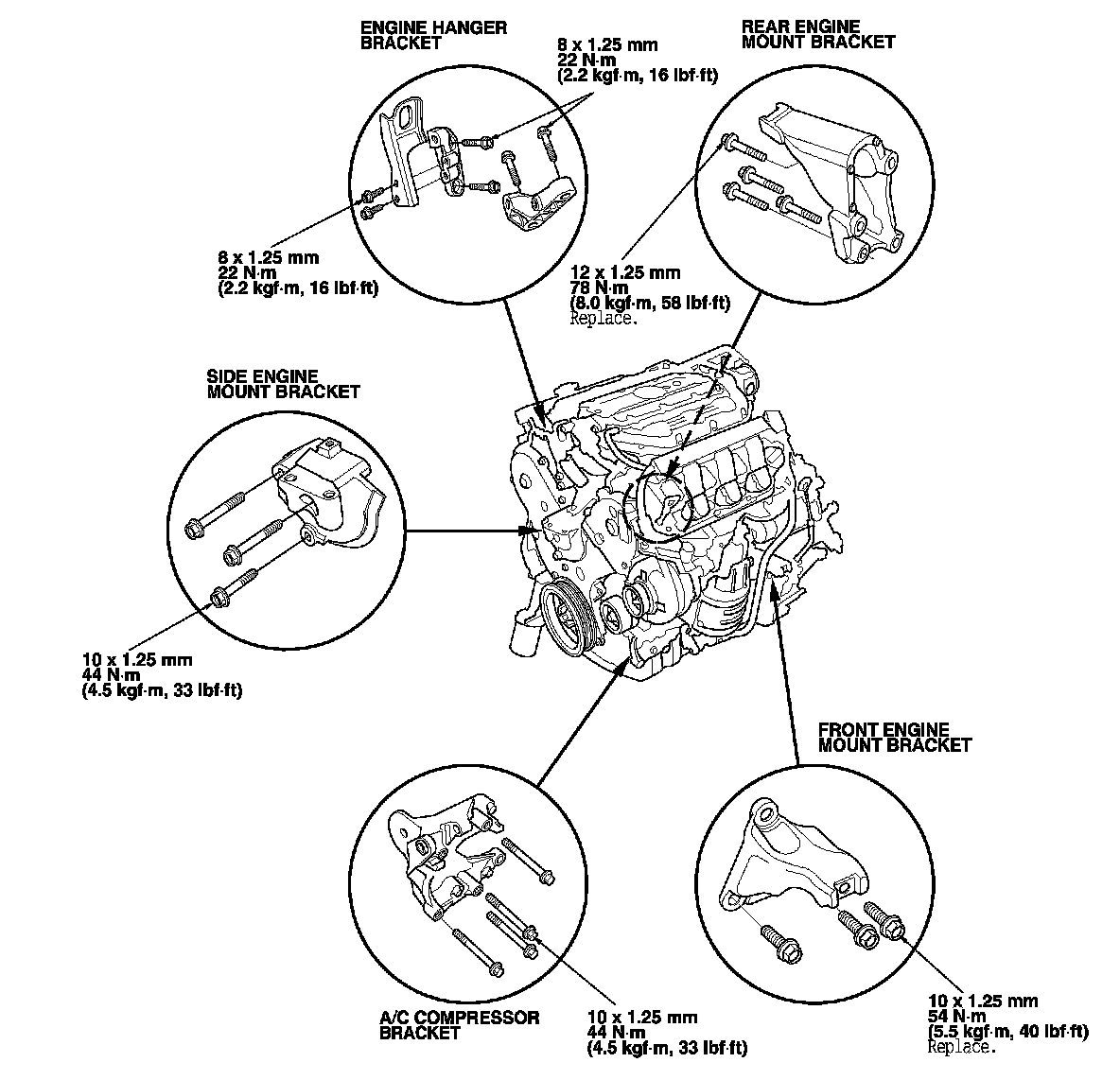 ENGINE HANGER BRACKET

8 x 1.25 mm
22 N·m
(2.2 kgf·m, 16 lbf·ft)

REAR ENGINE MOUNT BRACKET

8 x 1.25 mm
22 N·m
(2.2 kgf·m, 16 lbf·ft)

12 x 1.25 mm
78 N·m
(8.0 kgf·m, 58 lbf·ft)
Replace.

SIDE ENGINE MOUNT BRACKET

10 x 1.25 mm
44 N·m
(4.5 kgf·m, 33 lbf·ft)

FRONT ENGINE MOUNT BRACKET

A/C COMPRESSOR BRACKET

10 x 1.25 mm
44 N·m
(4.5 kgf·m, 33 lbf·ft)

10 x 1.25 mm
54 N·m
(5.5 kgf·m, 40 lbf·ft)
Replace.