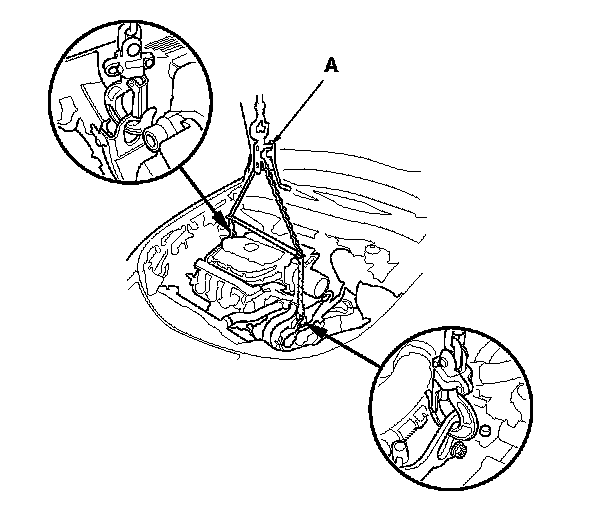 A