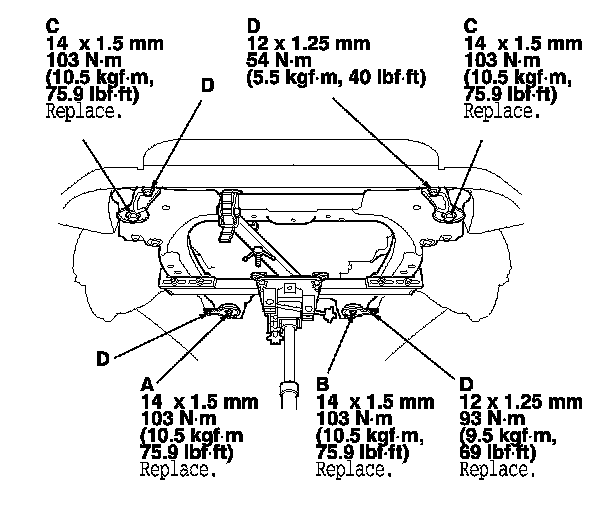 C
14 x 1.5 mm
103 N·m
(10.5 kgf·m,
75.9 lbf·ft)
Replace.

D

D
12 x 1.25 mm
54 N·m
(5.5 kgf·m, 40 lbf·ft)

C
14 x 1.5 mm
103 N·m
(10.5 kgf·m,
75.9 lbf·ft)
Replace.

D

A
14 x 1.5 mm
103 N·m
(10.5 kgf·m
75.9 lbf·ft)
Replace.

B
14 x 1.5 mm
103 N·m
(10.5 kgf·m,
75.9 lbf·ft)
Replace.

D
12 x 1.25 mm
93 N·m
(9.5 kgf·m,
69 lbf·ft)
Replace.