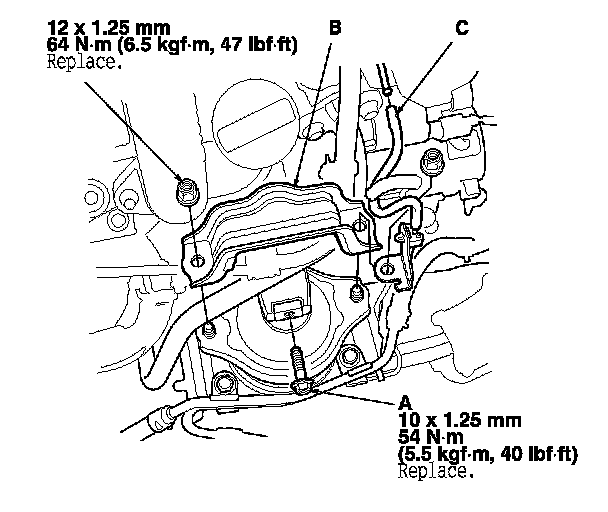 12 x 1.25 mm
64 N·m (6.5 kgf·m, 47 lbf·ft)
Replace.

B

C

A
10 x 1.25 mm
54 N·m
(5.5 kgf·m, 40 lbf·ft)
Replace.