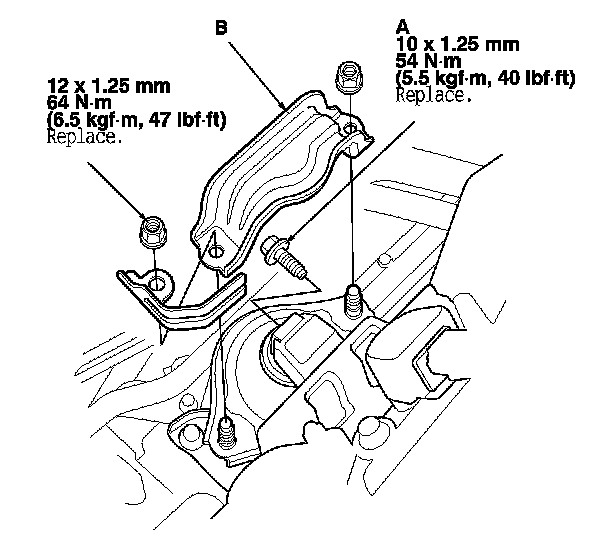 B

A
10 x 1.25 mm
54 N·m
(5.5 kgf·m, 40 lbf·ft)
Replace.

12 x 1.25 mm
64 N·m
(6.5 kgf·m, 47 lbf·ft)
Replace.