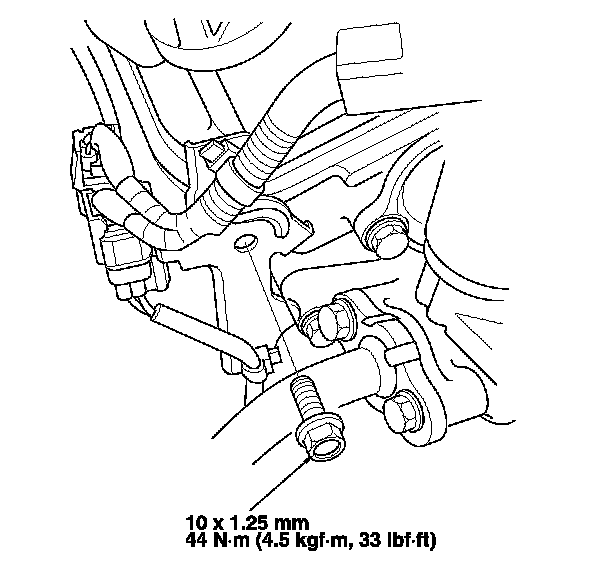 10 x 1.25 mm
44 N·m (4.5 kgf·m, 33 lbf·ft)