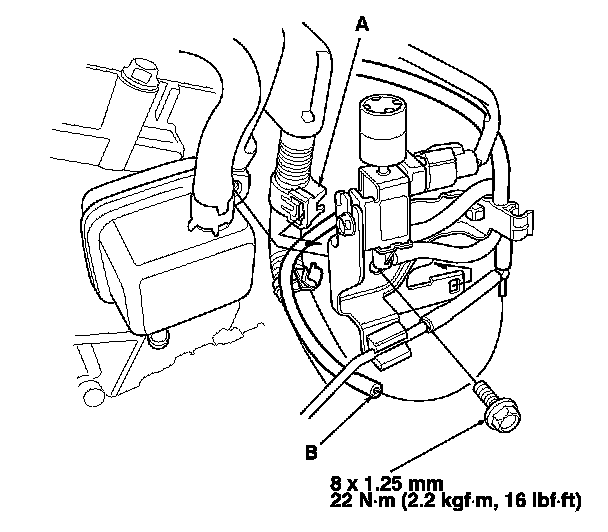 A

B

8 x 1.25 mm
22 N·m (2.2 kgf·m, 16 lbf·ft)