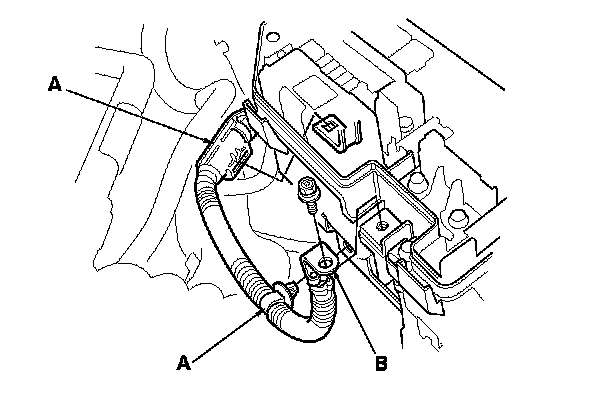 A

A

B