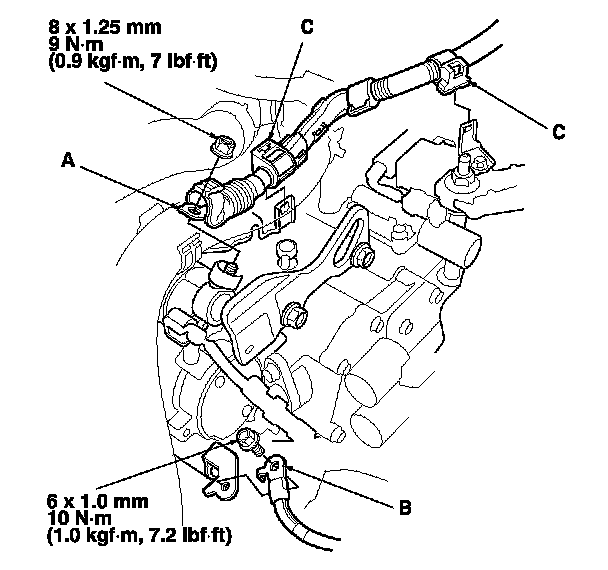 8 x 1.25 mm
9 N·m
(0.9 kgf·m, 7 lbf·ft)

C

C

A

6 x 1.0 mm
10 N·m
(1.0 kgf·m, 7.2 lbf·ft)

B