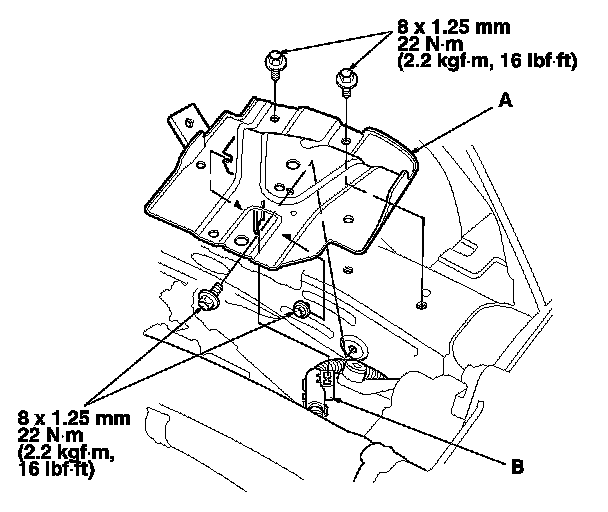 8 x 1.25 mm
22 N·m
(2.2 kgf·m, 16 lbf·ft)

A

8 x 1.25 mm
22 N·m
(2.2 kgf·m,
16 lbf·ft)

B