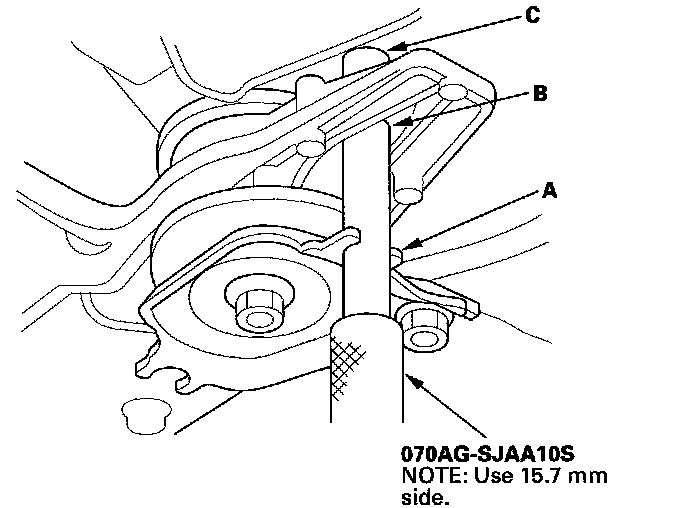 C

B

A

070AG-SJAA10S
NOTE: Use 15.7 mm side.